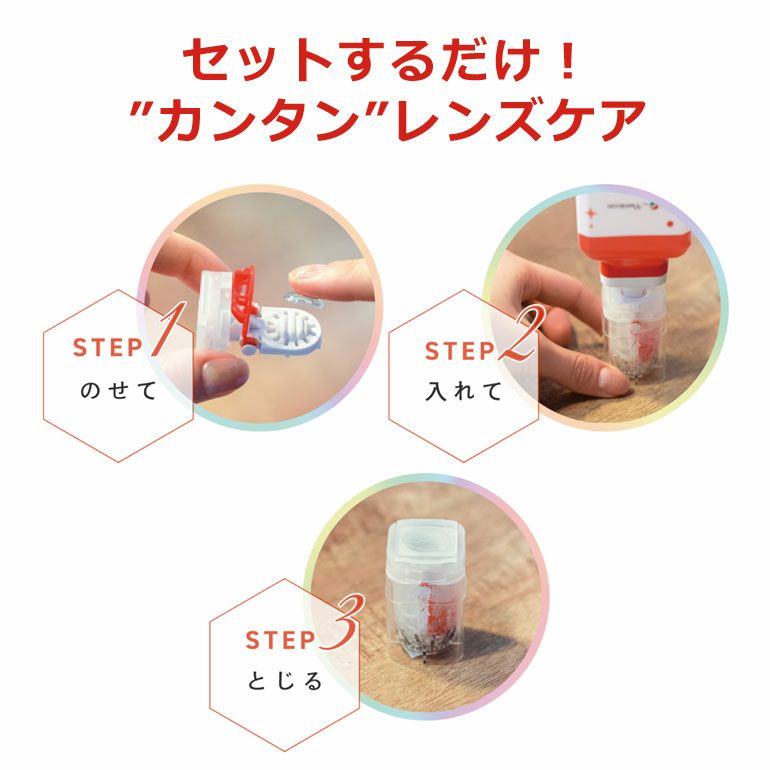 セットするだけ！
”カンタン”レンズケア

STEP 1
のせて

STEP 2
入れて

STEP 3
とじる