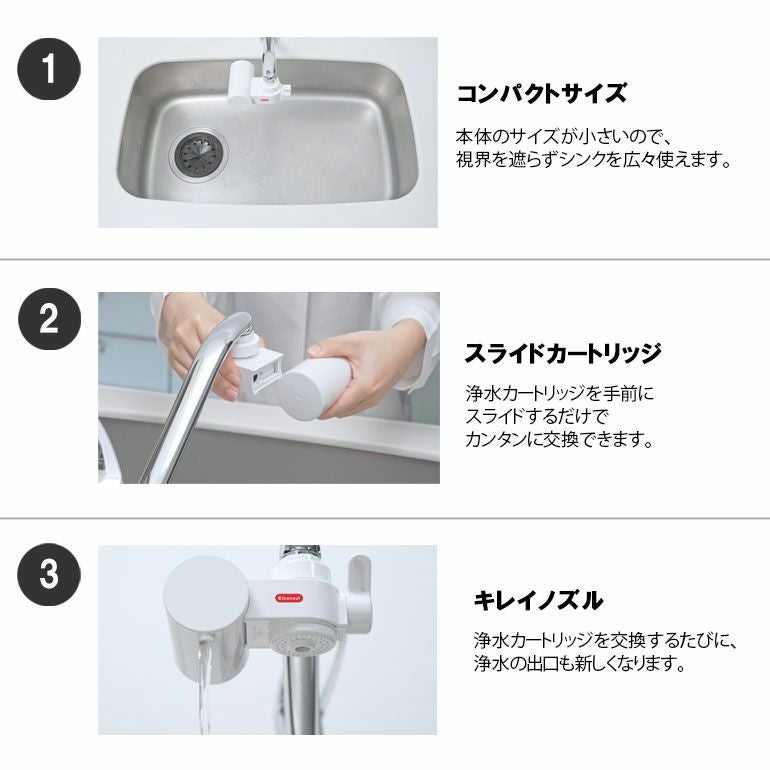 1

コンパクトサイズ

本体のサイズが小さいので、視界を遮らずシンクを広々使えます。

2

スライドカートリッジ

浄水カートリッジを手前にスライドするだけでカンタンに交換できます。

3

Cleansui

キレイノズル

浄水カートリッジを交換するたびに、浄水の出口も新しくなります。