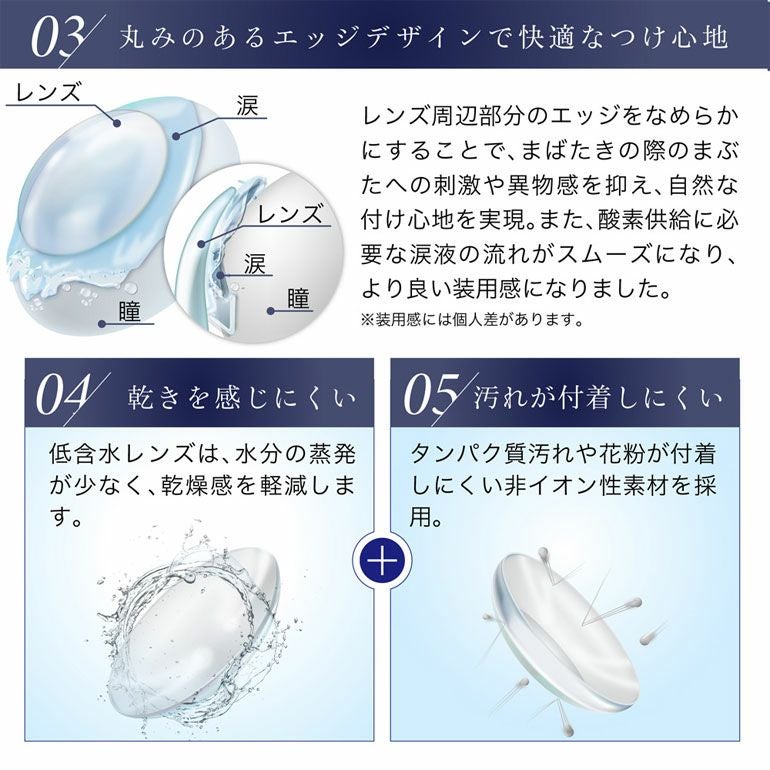 03 丸みのあるエッジデザインで快適なつけ心地

レンズ
涙
レンズ
涙
瞳
瞳

レンズ周辺部分のエッジをなめらかにすることで、まばたきの際のまぶたへの刺激や異物感を抑え、自然な付け心地を実現。また、酸素供給に必要な涙液の流れがスムーズになり、より良い装用感になりました。

※装用感には個人差があります。

04 乾きを感じにくい

低含水レンズは、水分の蒸発が少なく、乾燥感を軽減します。

＋

05 汚れが付着しにくい

タンパク質汚れや花粉が付着しにくい非イオン性素材を採用。