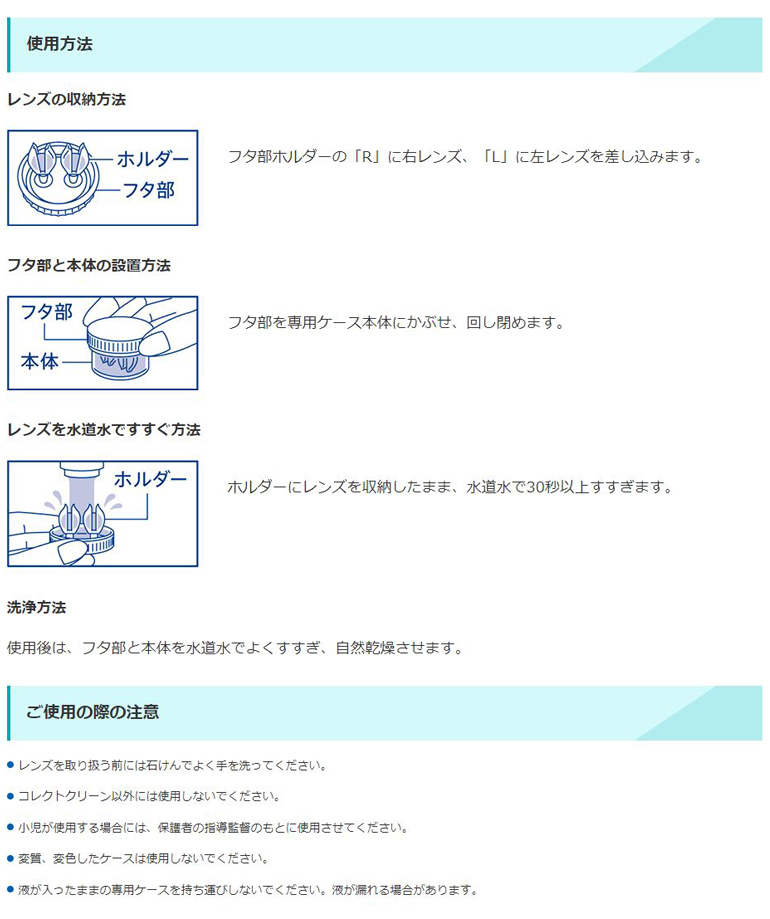 使用方法

レンズの収納方法

ホルダー
フタ部

フタ部ホルダーの「R」に右レンズ、「L」に左レンズを差し込みます。

フタ部と本体の設置方法

フタ部
本体

フタ部を専用ケース本体にかぶせ、回し閉めます。

レンズを水道水ですすぐ方法

ホルダー

ホルダーにレンズを収納したまま、水道水で30秒以上すすぎます。

洗浄方法

使用後は、フタ部と本体を水道水でよくすすぎ、自然乾燥させます。

ご使用の際の注意

● レンズを取り扱う前には石けんでよく手を洗ってください。

● コレクトクリーン以外には使用しないでください。

● 小児が使用する場合には、保護者の指導監督のもとに使用させてください。

● 変質、変色したケースは使用しないでください。

● 液が入ったままの専用ケースを持ち運びしないでください。液が漏れる場合があります。